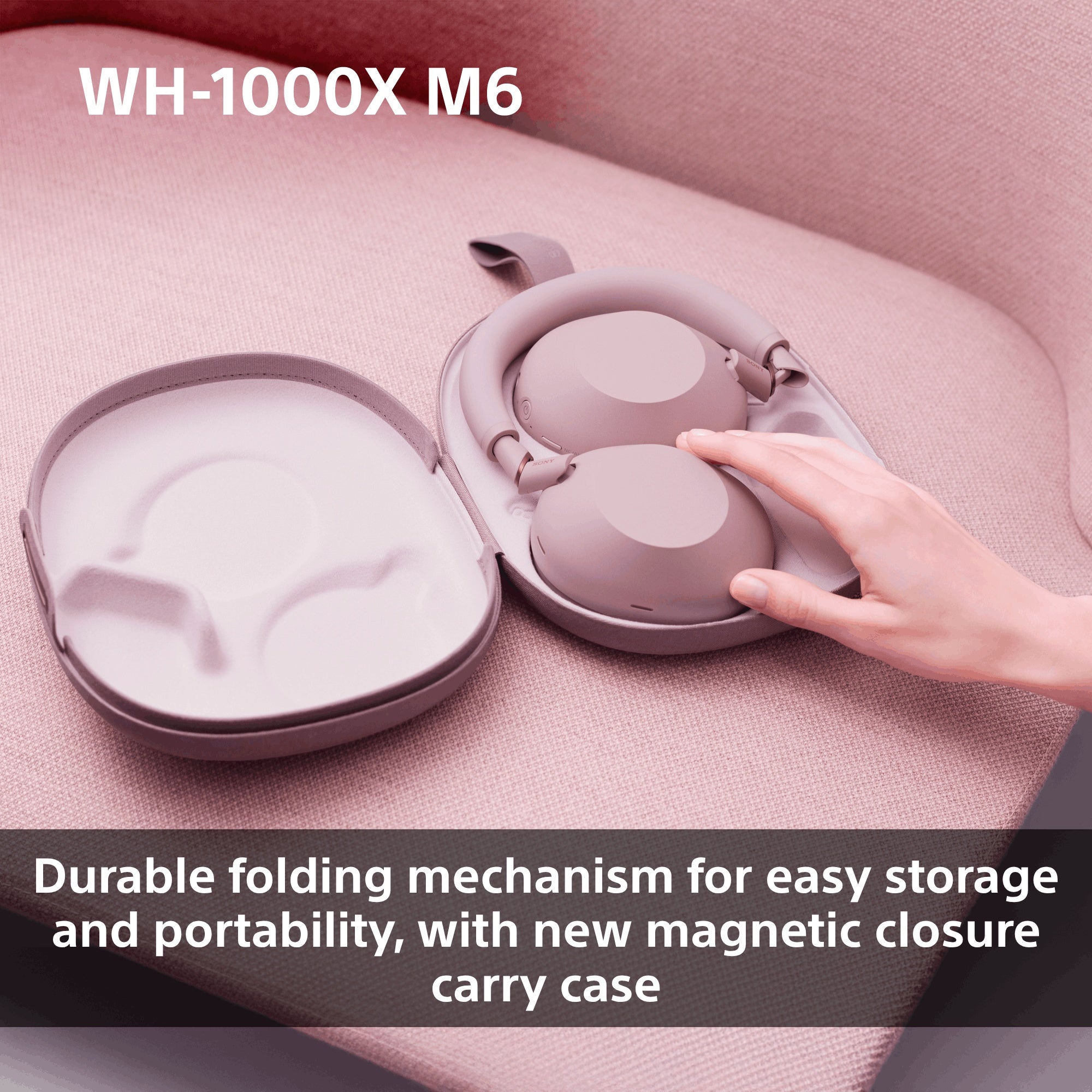 WH-1000X M6

SONY

SONY

Durable folding mechanism for easy storage and portability, with new magnetic closure carry case