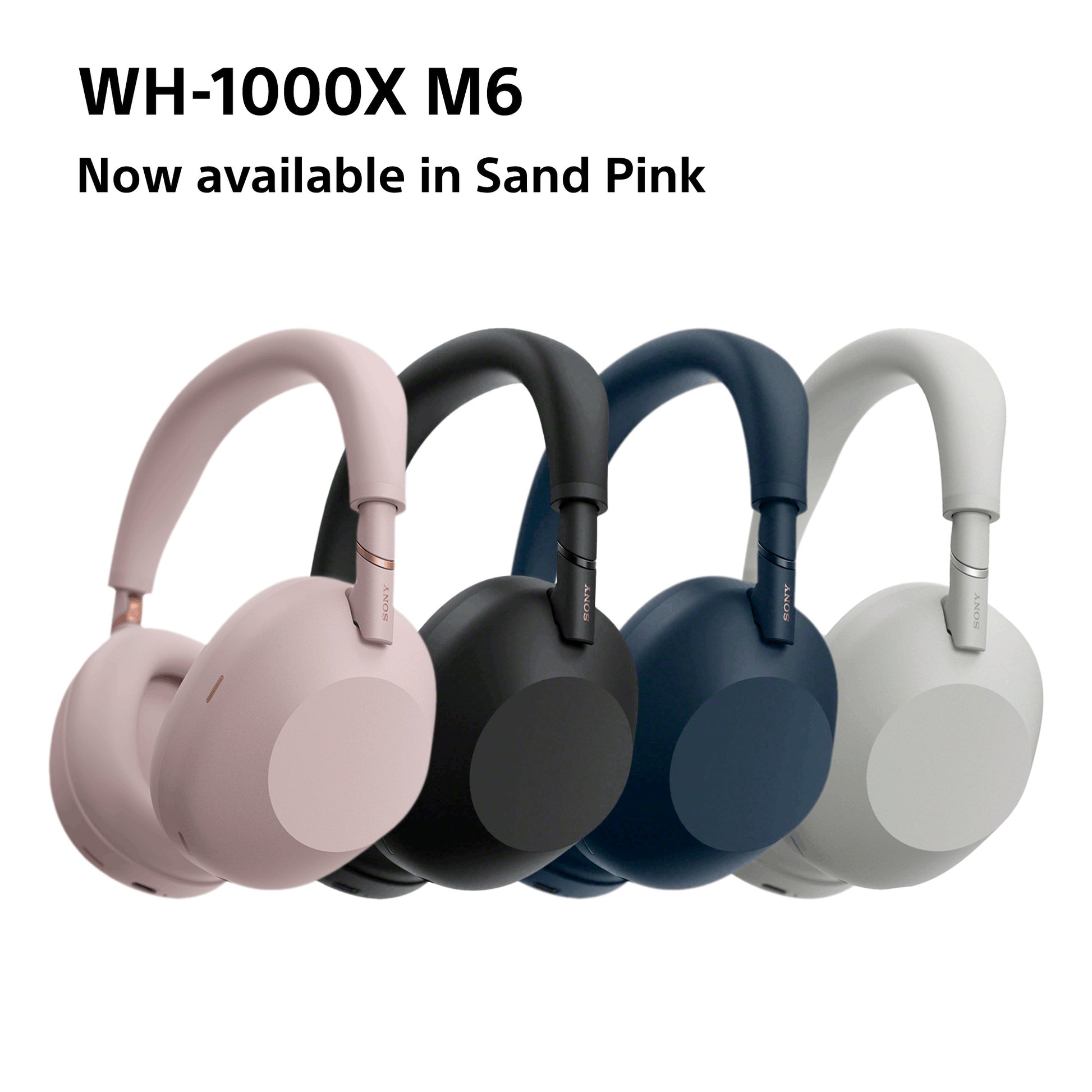 WH-1000X M6
Now available in Sand Pink

SONY

SONY

SONY

SONY