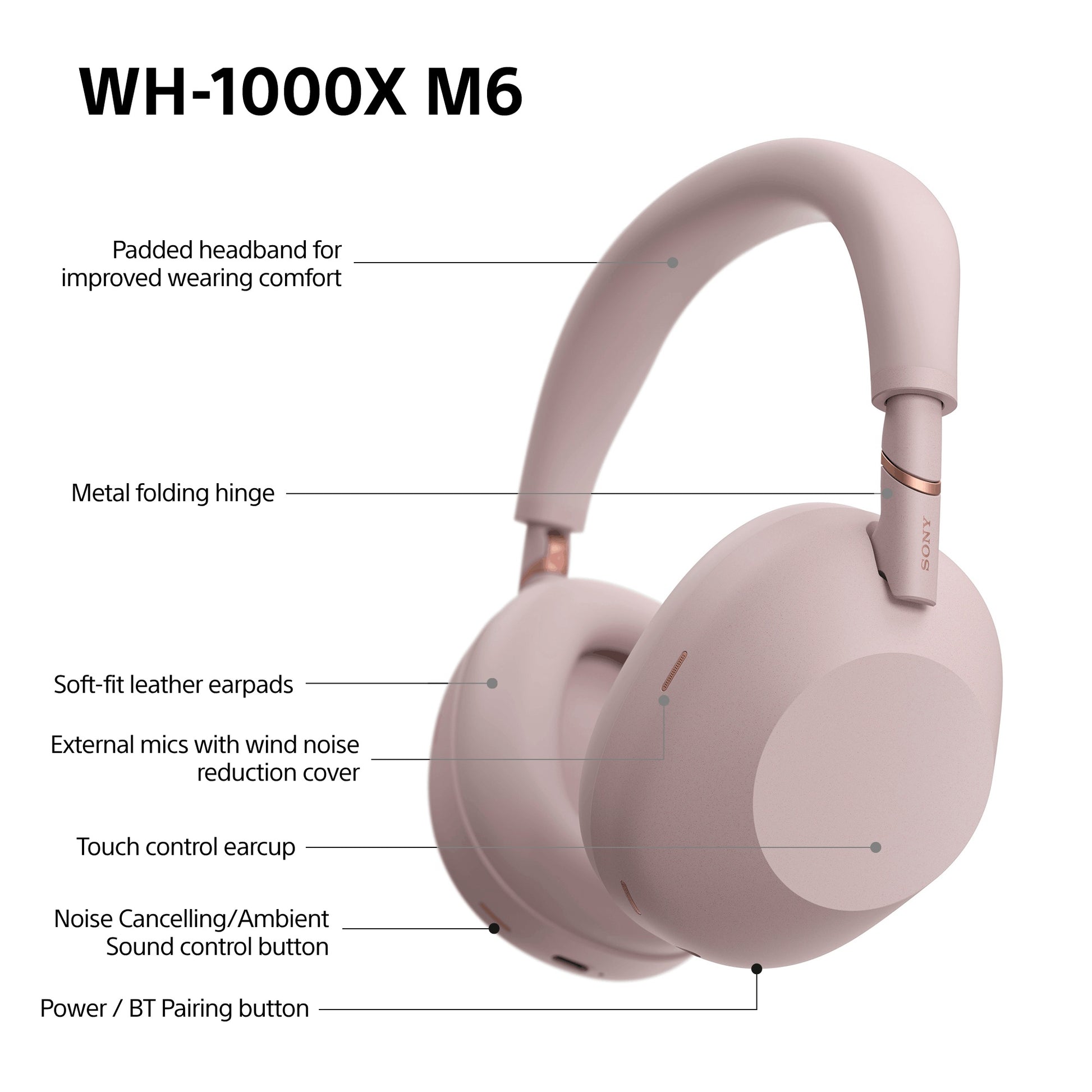 WH-1000X M6

Padded headband for improved wearing comfort

Metal folding hinge

SONY

Soft-fit leather earpads

External mics with wind noise reduction cover

Touch control earcup

Noise Cancelling/Ambient Sound control button

Power / BT Pairing button